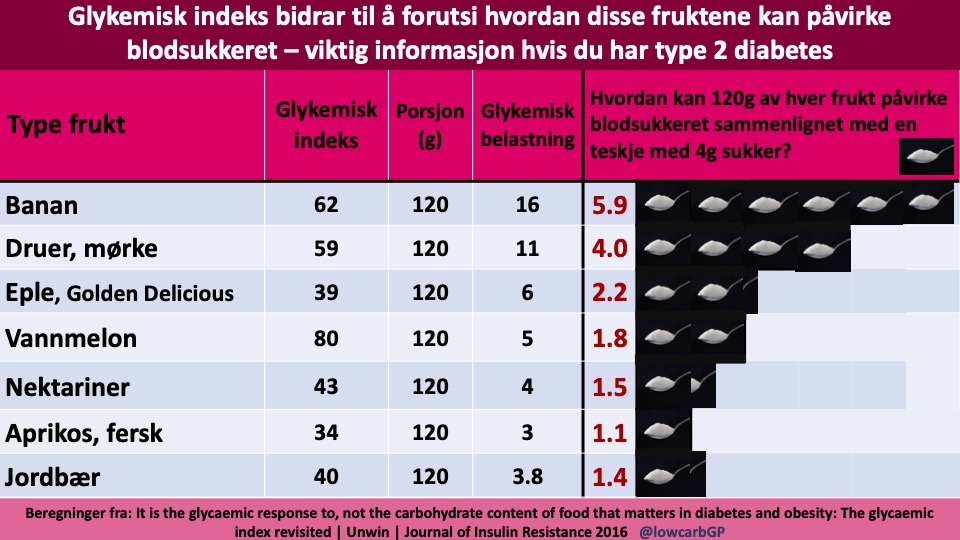 Glykemisk indeks bidrar til å forutsi hvordan disse fruktene kan påvirke blodsukkeret – viktig informasjon hvis du har type 2 diabetes

| Type frukt | Glykemisk indeks | Porsjon (g) | Glykemisk belastning | Hvordan kan 120g av hver frukt påvirke blodsukkeret sammenlignet med en teskje med 4g sukker? |
|---|---|---|---|---|
| Banan | 62 | 120 | 16 | 5.9 |
| Druer, mørke | 59 | 120 | 11 | 4.0 |
| Eple, Golden Delicious | 39 | 120 | 6 | 2.2 |
| Vannmelon | 80 | 120 | 5 | 1.8 |
| Nektariner | 43 | 120 | 4 | 1.5 |
| Aprikos, fersk | 34 | 120 | 3 | 1.1 |
| Jordbær | 40 | 120 | 3.8 | 1.4 |

Beregninger fra: It is the glycaemic response to, not the carbohydrate content of food that matters in diabetes and obesity: The glycaemic index revisited | Unwin | Journal of Insulin Resistance 2016 @lowcarbGP