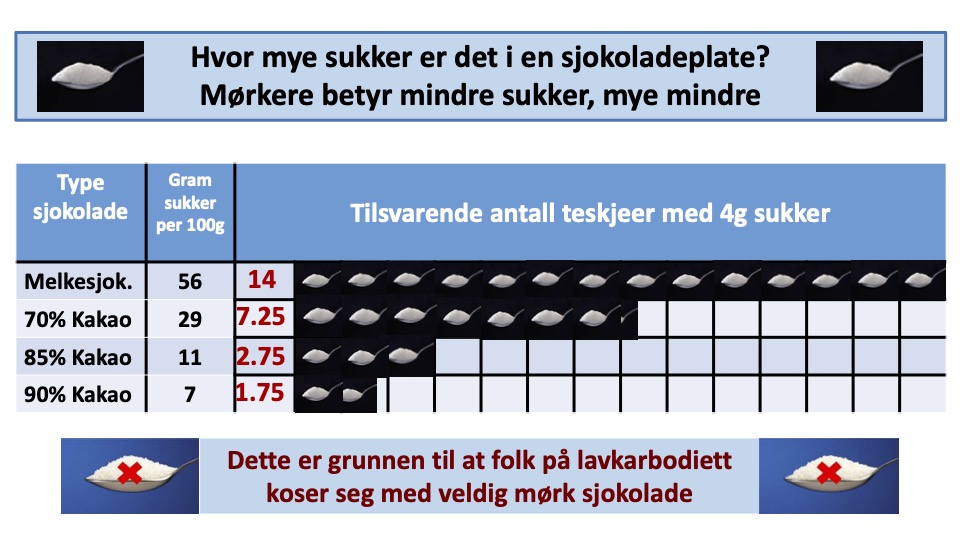 Hvor mye sukker er det i en sjokoladeplate?
Mørkere betyr mindre sukker, mye mindre

| Type sjokolade | Gram sukker per 100g | Tilsvarende antall teskjeer med 4g sukker |
|---|---|---|
| Melkesjok. | 56 | 14 |
| 70% Kakao | 29 | 7.25 |
| 85% Kakao | 11 | 2.75 |
| 90% Kakao | 7 | 1.75 |

Dette er grunnen til at folk på lavkarbodiett koser seg med veldig mørk sjokolade