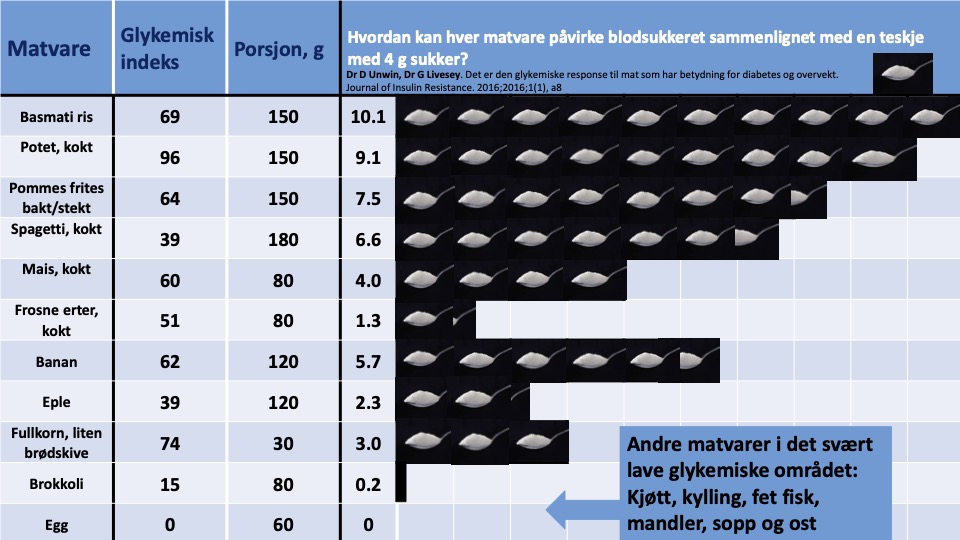 | Matvare | Glykemisk indeks | Porsjon, g | Hvordan kan hver matvare påvirke blodsukkeret sammenlignet med en teskje med 4 g sukker? Dr D Unwin, Dr G Livesey. Det er den glykemiske response til mat som har betydning for diabetes og overvekt. Journal of Insulin Resistance. 2016;2016;1(1), a8 |
|---|---|---|---|
| Basmati ris | 69 | 150 | 10.1 |
| Potet, kokt | 96 | 150 | 9.1 |
| Pommes frites bakt/stekt | 64 | 150 | 7.5 |
| Spagetti, kokt | 39 | 180 | 6.6 |
| Mais, kokt | 60 | 80 | 4.0 |
| Frosne erter, kokt | 51 | 80 | 1.3 |
| Banan | 62 | 120 | 5.7 |
| Eple | 39 | 120 | 2.3 |
| Fullkorn, liten brødskive | 74 | 30 | 3.0 |
| Brokkoli | 15 | 80 | 0.2 |
| Egg | 0 | 60 | 0 |

Andre matvarer i det svært lave glykemiske området: Kjøtt, kylling, fet fisk, mandler, sopp og ost