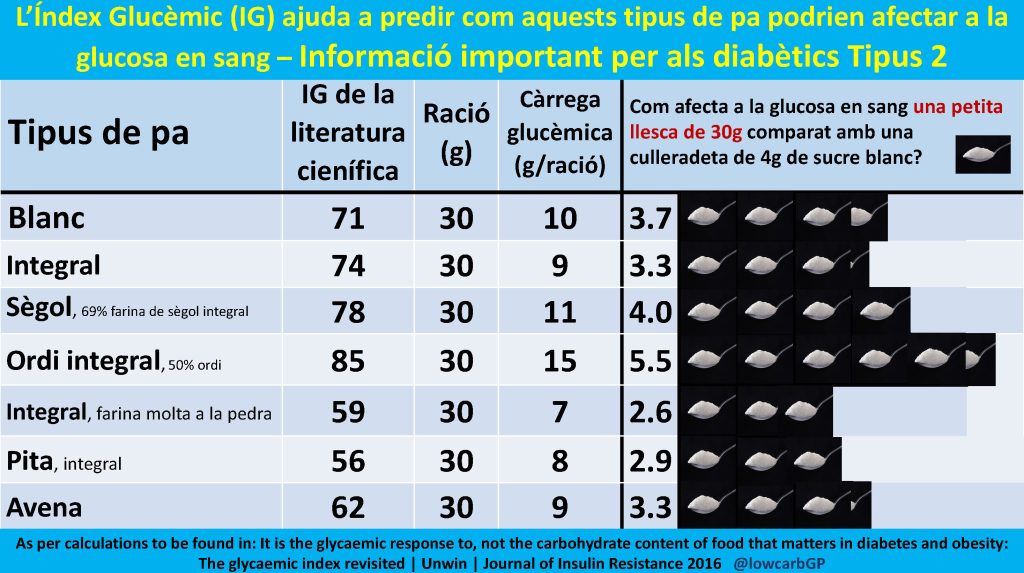 L'Índex Glucèmic (IG) ajuda a predir com aquests tipus de pa podrien afectar a la glucosa en sang – Informació important per als diabètics Tipus 2

| Tipus de pa | IG de la literatura cienífica | Ració (g) | Càrrega glucèmica (g/ració) | Com afecta a la glucosa en sang una petita llesca de 30g comparat amb una culleradeta de 4g de sucre blanc? |
|---|---|---|---|---|
| Blanc | 71 | 30 | 10 | 3.7 |
| Integral | 74 | 30 | 9 | 3.3 |
| Sègol, 69% farina de sègol integral | 78 | 30 | 11 | 4.0 |
| Ordi integral, 50% ordi | 85 | 30 | 15 | 5.5 |
| Integral, farina molta a la pedra | 59 | 30 | 7 | 2.6 |
| Pita, integral | 56 | 30 | 8 | 2.9 |
| Avena | 62 | 30 | 9 | 3.3 |

As per calculations to be found in: It is the glycaemic response to, not the carbohydrate content of food that matters in diabetes and obesity: The glycaemic index revisited | Unwin | Journal of Insulin Resistance 2016 @lowcarbGP