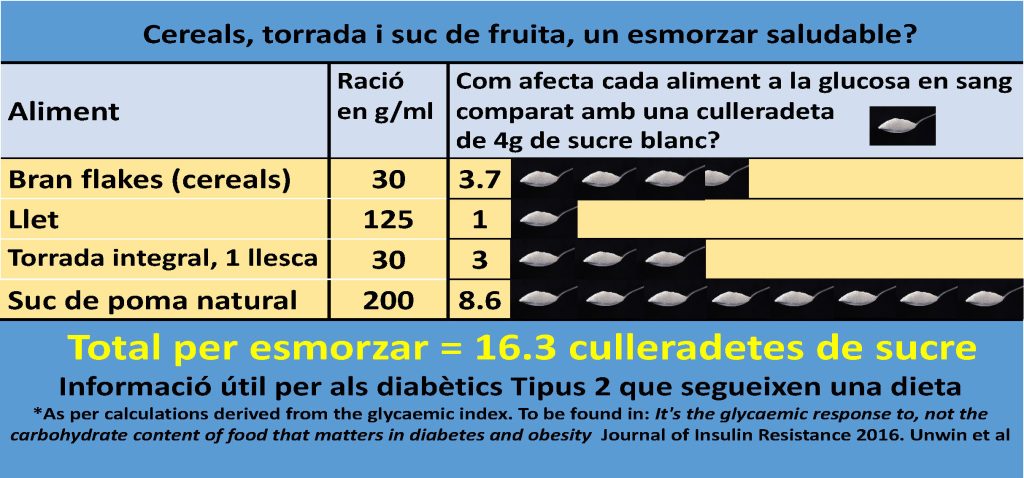 Cereals, torrada i suc de fruita, un esmorzar saludable?

| Aliment | Ració en g/ml | Com afecta cada aliment a la glucosa en sang comparat amb una culleradeta de 4g de sucre blanc? |
|---|---|---|
| Bran flakes (cereals) | 30 | 3.7 |
| Llet | 125 | 1 |
| Torrada integral, 1 llesca | 30 | 3 |
| Suc de poma natural | 200 | 8.6 |

Total per esmorzar = 16.3 culleradetes de sucre

Informació útil per als diabètics Tipus 2 que segueixen una dieta

*As per calculations derived from the glycaemic index. To be found in: It's the glycaemic response to, not the carbohydrate content of food that matters in diabetes and obesity Journal of Insulin Resistance 2016. Unwin et al