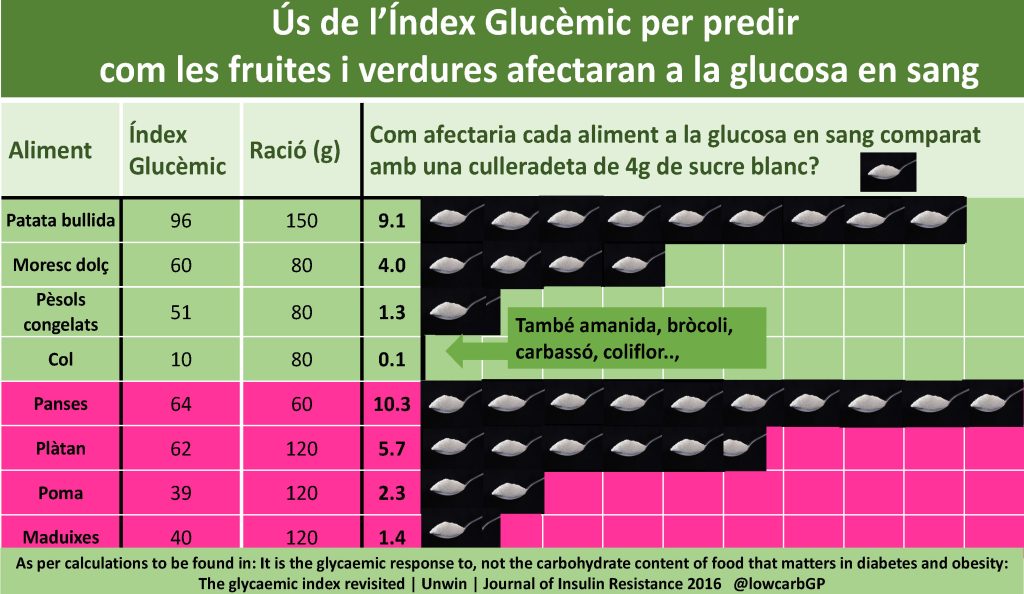 Ús de l'Índex Glucèmic per predir com les fruites i verdures afectaran a la glucosa en sang

| Aliment | Índex Glucèmic | Ració (g) | Com afectaria cada aliment a la glucosa en sang comparat amb una culleradeta de 4g de sucre blanc? |
|---|---|---|---|
| Patata bullida | 96 | 150 | 9.1 |
| Moresc dolç | 60 | 80 | 4.0 |
| Pèsols congelats | 51 | 80 | 1.3 |
| Col | 10 | 80 | 0.1 |
| Panses | 64 | 60 | 10.3 |
| Plàtan | 62 | 120 | 5.7 |
| Poma | 39 | 120 | 2.3 |
| Maduixes | 40 | 120 | 1.4 |

També amanida, bròcoli, carbassó, coliflor..,

As per calculations to be found in: It is the glycaemic response to, not the carbohydrate content of food that matters in diabetes and obesity: The glycaemic index revisited | Unwin | Journal of Insulin Resistance 2016 @lowcarbGP