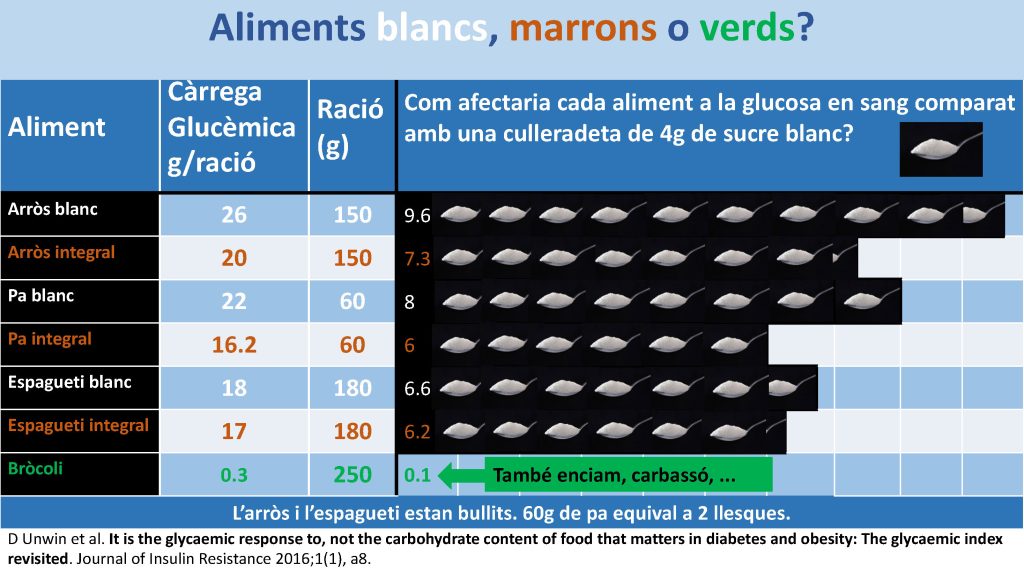 Aliments blancs, marrons o verds?

| Aliment | Càrrega Glucèmica g/ració | Ració (g) | Com afectaria cada aliment a la glucosa en sang comparat amb una culleradeta de 4g de sucre blanc? |
|---|---|---|---|
| Arròs blanc | 26 | 150 | 9.6 |
| Arròs integral | 20 | 150 | 7.3 |
| Pa blanc | 22 | 60 | 8 |
| Pa integral | 16.2 | 60 | 6 |
| Espagueti blanc | 18 | 180 | 6.6 |
| Espagueti integral | 17 | 180 | 6.2 |
| Bròcoli | 0.3 | 250 | 0.1 També enciam, carbassó, ... |

L'arròs i l'espagueti estan bullits. 60g de pa equival a 2 llesques.

D Unwin et al. It is the glycaemic response to, not the carbohydrate content of food that matters in diabetes and obesity: The glycaemic index revisited. Journal of Insulin Resistance 2016;1(1), a8.