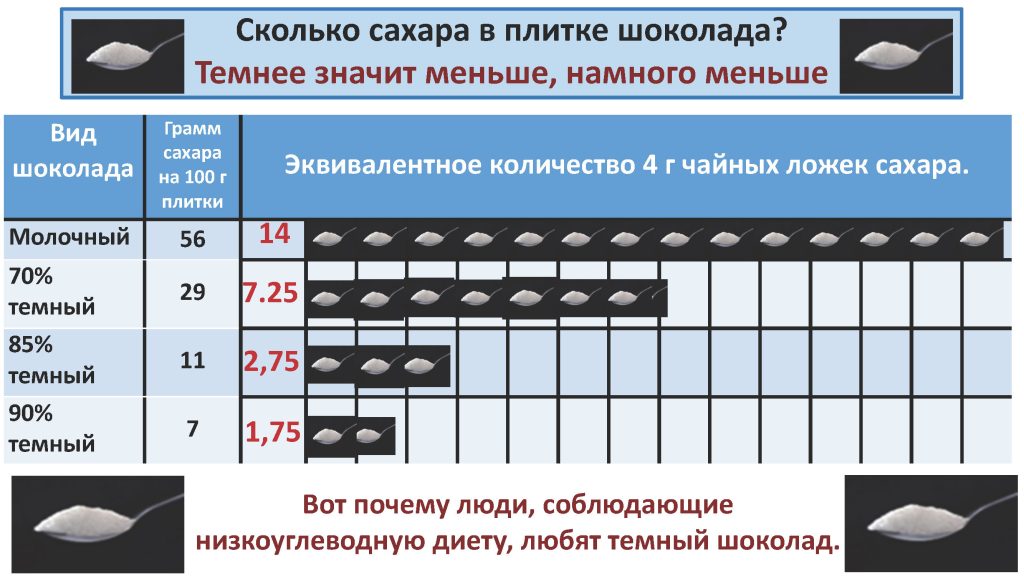 Сколько сахара в плитке шоколада?
Темнее значит меньше, намного меньше

| Вид шоколада | Грамм сахара на 100 г плитки | Эквивалентное количество 4 г чайных ложек сахара. |
|---|---|---|
| Молочный | 56 | 14 |
| 70% темный | 29 | 7.25 |
| 85% темный | 11 | 2,75 |
| 90% темный | 7 | 1,75 |

Вот почему люди, соблюдающие низкоуглеводную диету, любят темный шоколад.